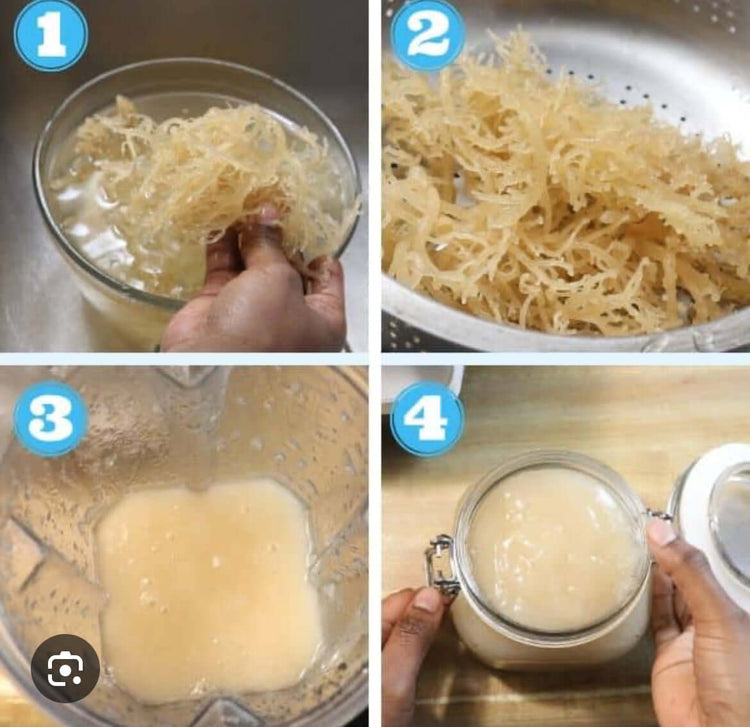 1
2
3
4